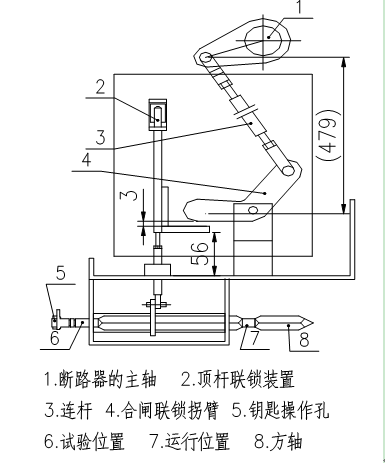 1
2
3
4
(479)
3
56
5
6
7
8

1.断路器的主轴　2.顶杆联锁装置
3.连杆　4.合闸联锁拐臂　5.钥匙操作孔
6.试验位置　7.运行位置　8.方轴